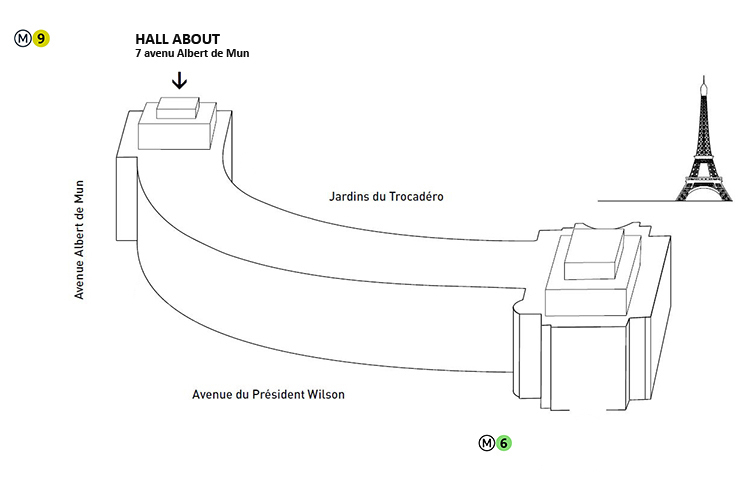 M 9

HALL ABOUT
7 avenu Albert de Mun

Avenue Albert de Mun

Jardins du Trocadéro

Avenue du Président Wilson

M 6